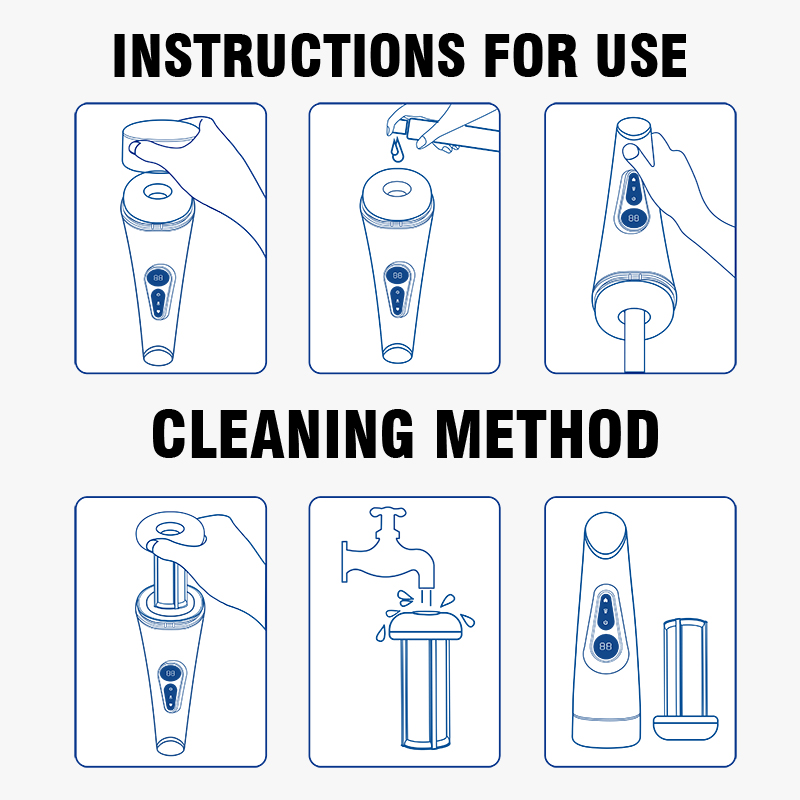 INSTRUCTIONS FOR USE

88

88

88

CLEANING METHOD

88

88