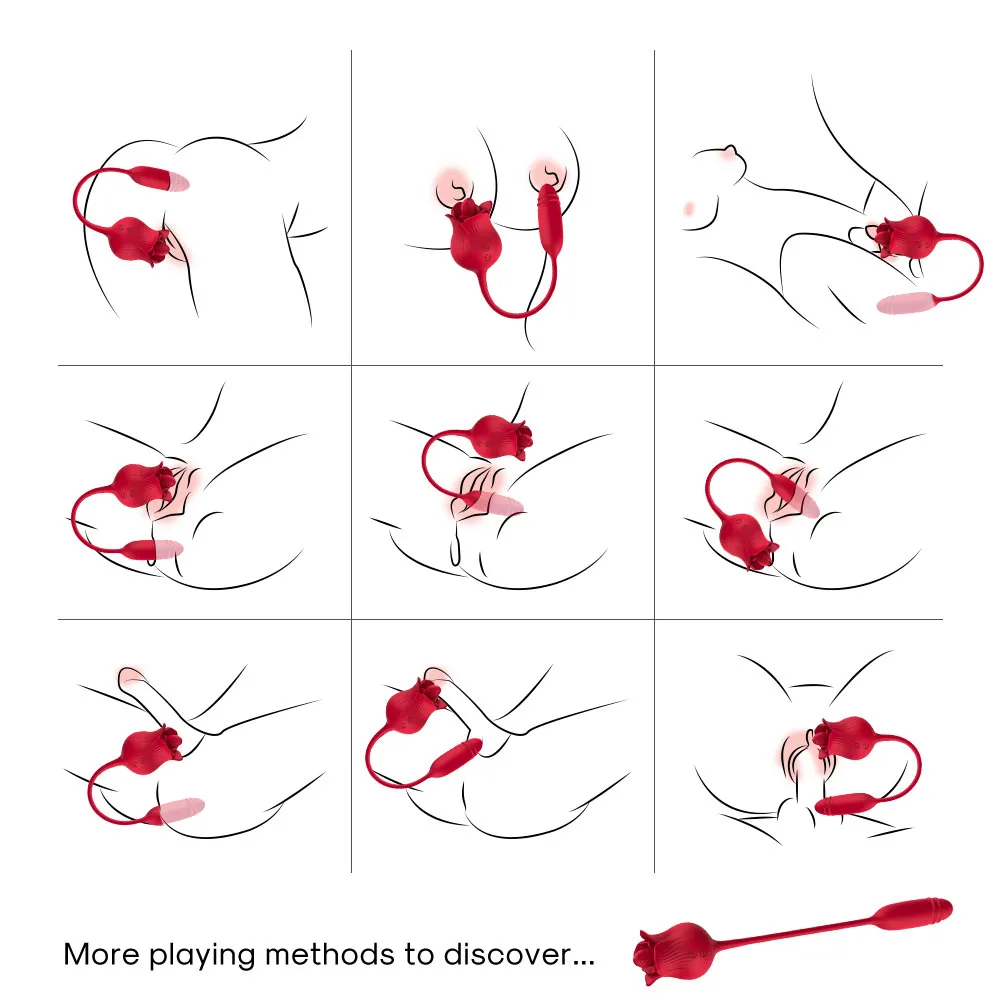 More playing methods to discover...