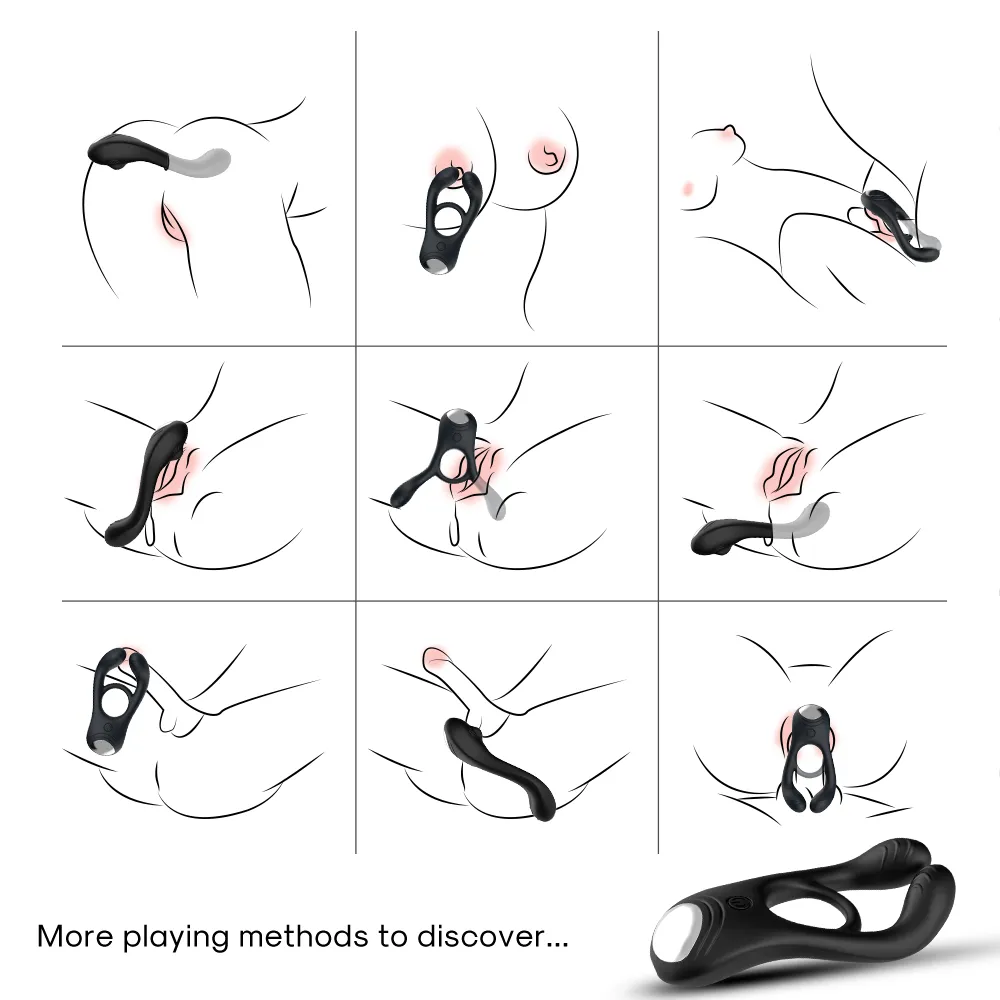 More playing methods to discover...